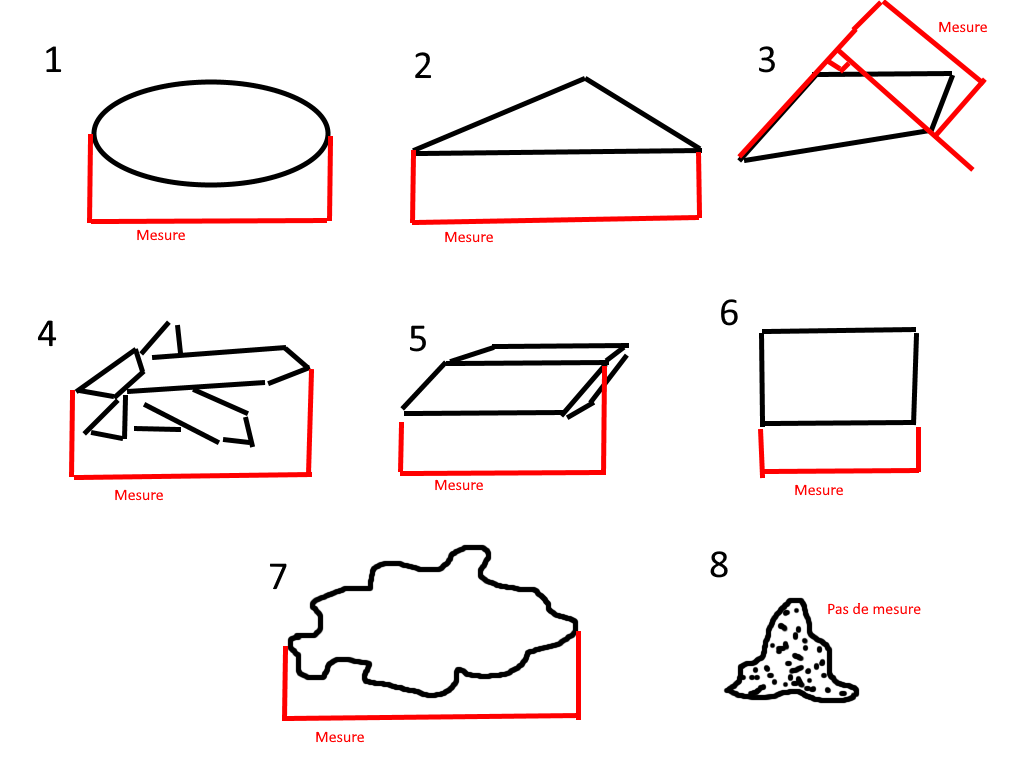 1

Mesure

2

Mesure

3

Mesure

4

Mesure

5

Mesure

6

Mesure

7

Mesure

8

Pas de mesure